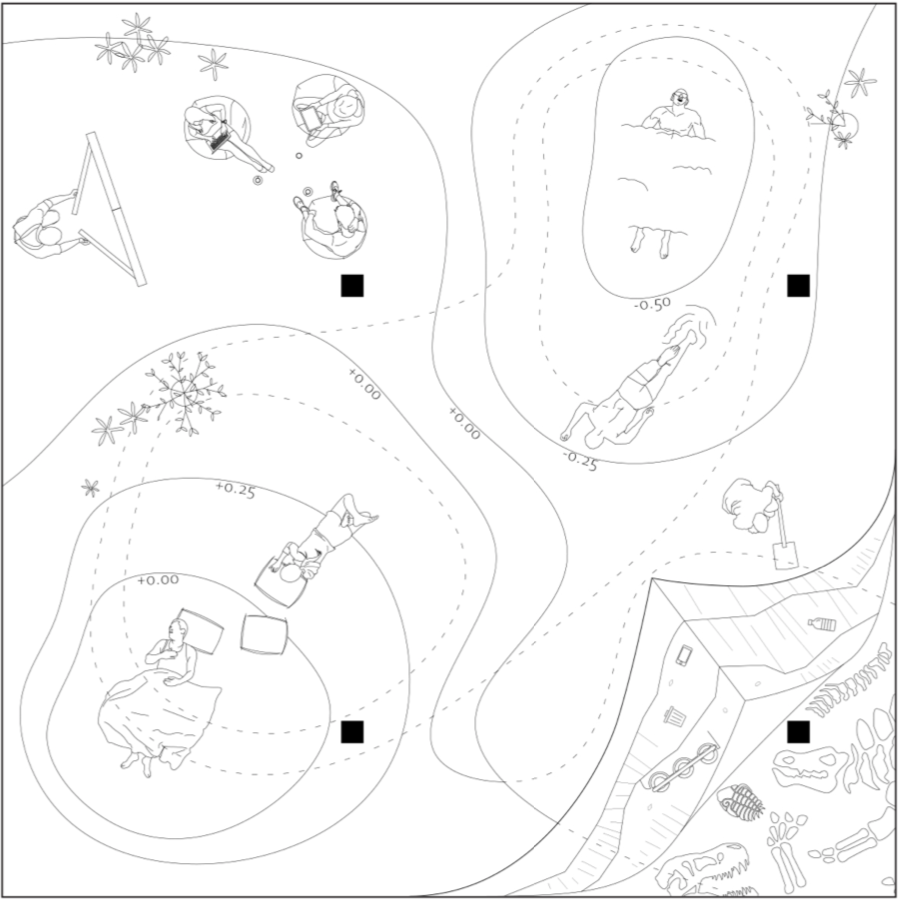 -0.50

+0.00

+0.00

-0.25

+0.25

+0.00