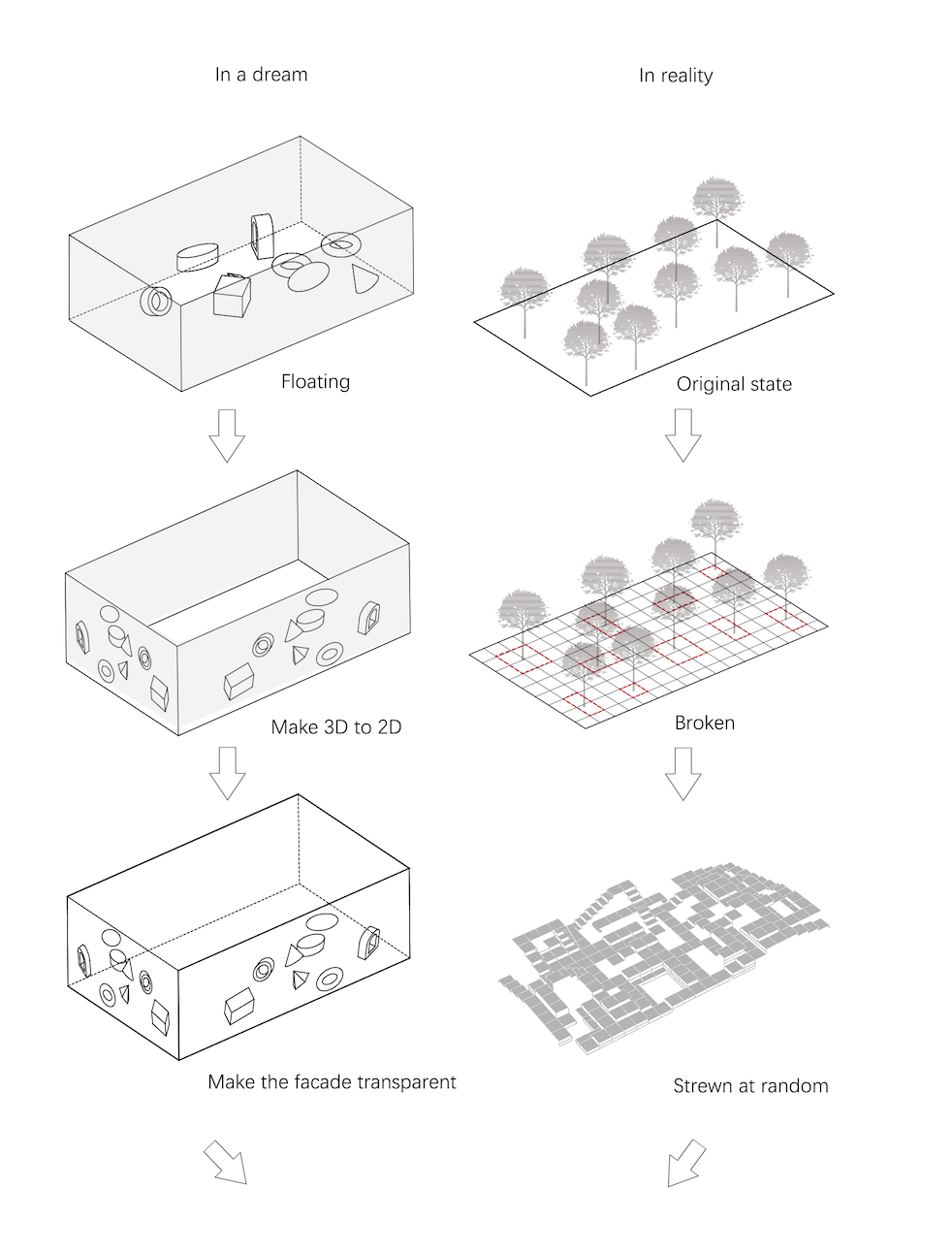 In a dream

Floating

Make 3D to 2D

Make the facade transparent

In reality

Original state

Broken

Strewn at random